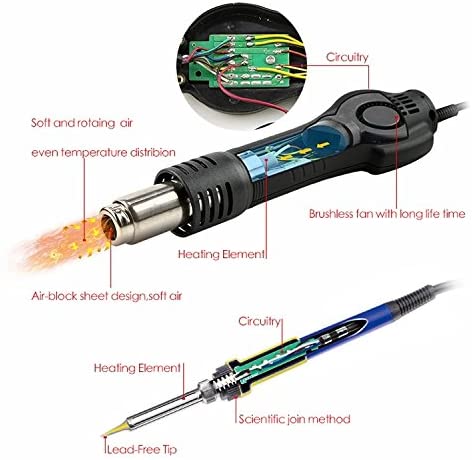 Circuitry

Soft and rotaing air

even temperature distribion

Brushless fan with long life time

Heating Element

Air-block sheet design,soft air

Circuitry

Heating Element

Scientific join method

Lead-Free Tip