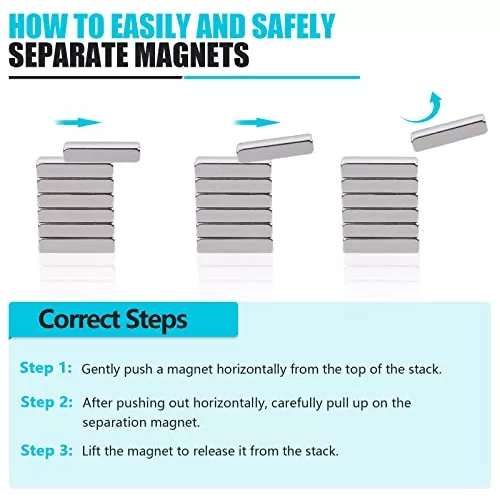 HOW TO EASILY AND SAFELY
SEPARATE MAGNETS

Correct Steps

Step 1: Gently push a magnet horizontally from the top of the stack.

Step 2: After pushing out horizontally, carefully pull up on the separation magnet.

Step 3: Lift the magnet to release it from the stack.